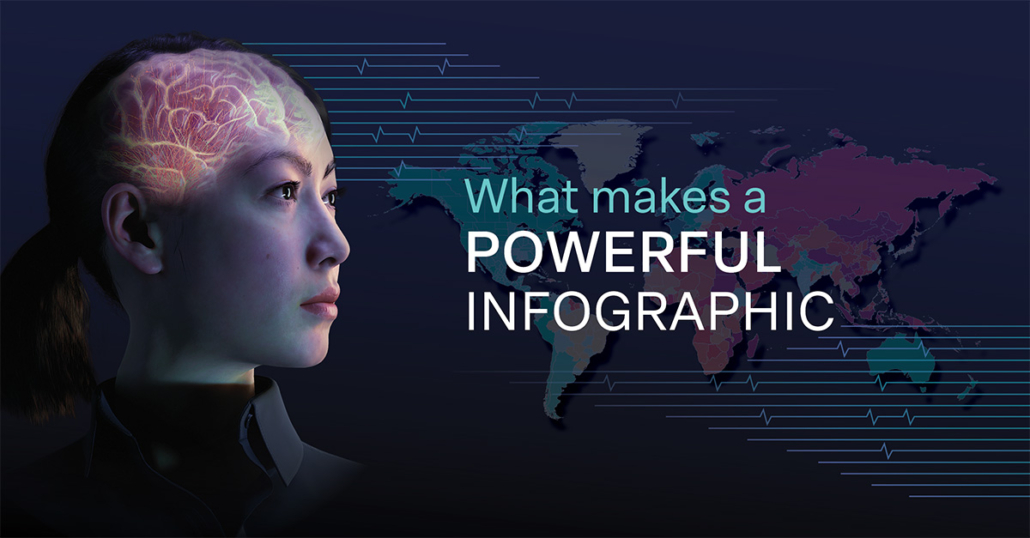 What makes a
POWERFUL
INFOGRAPHIC