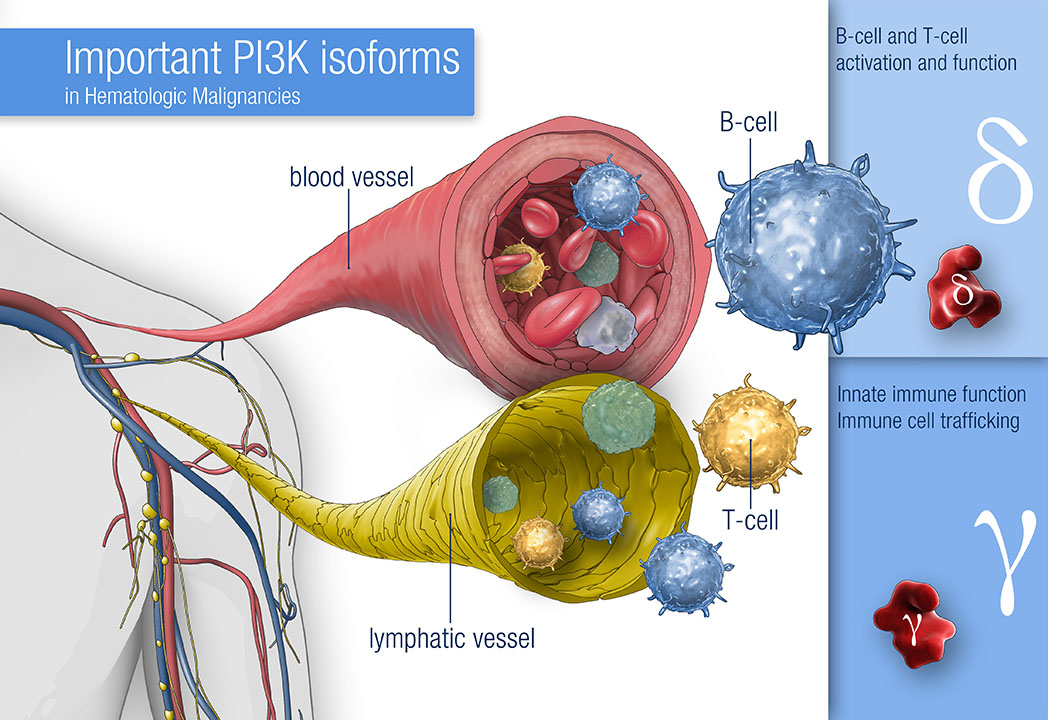 Important PI3K isoforms
in Hematologic Malignancies

blood vessel

B-cell

T-cell

lymphatic vessel

B-cell and T-cell activation and function

$\delta$

$\delta$

Innate immune function
Immune cell trafficking

$\gamma$

$\gamma$