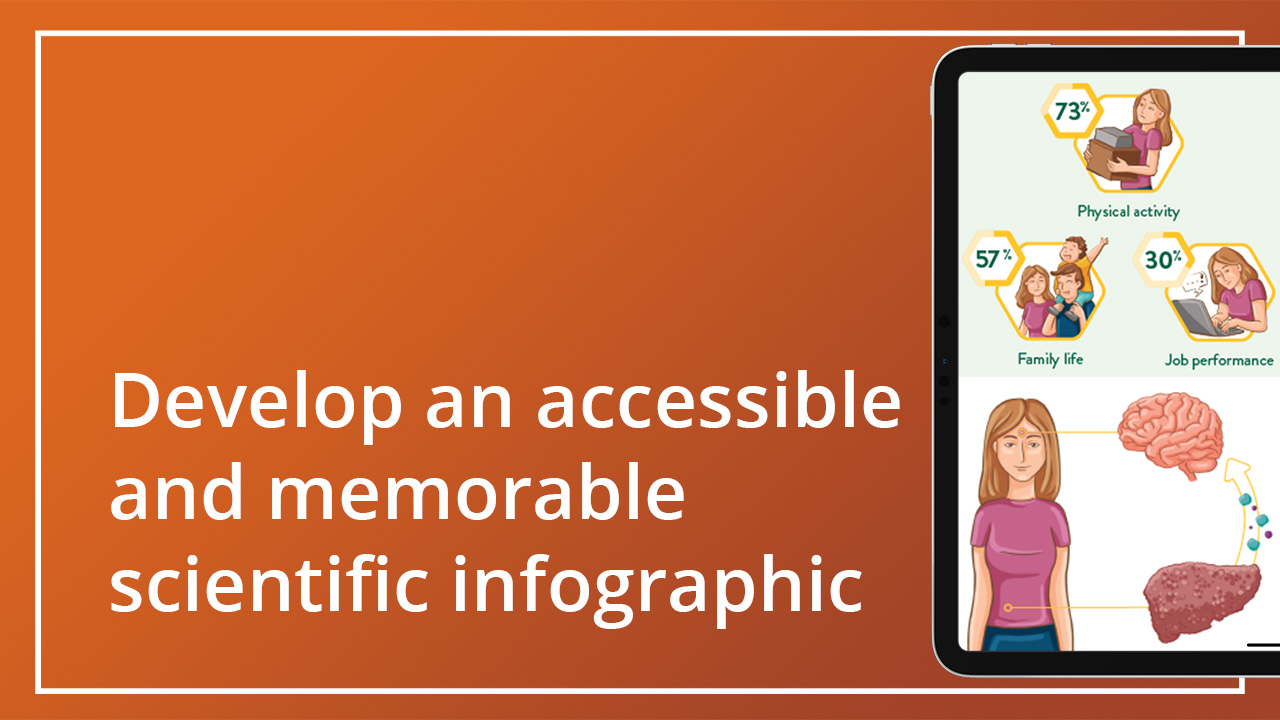 Develop an accessible and memorable scientific infographic

73%

Physical activity

57%

30%

Family life

Job performance