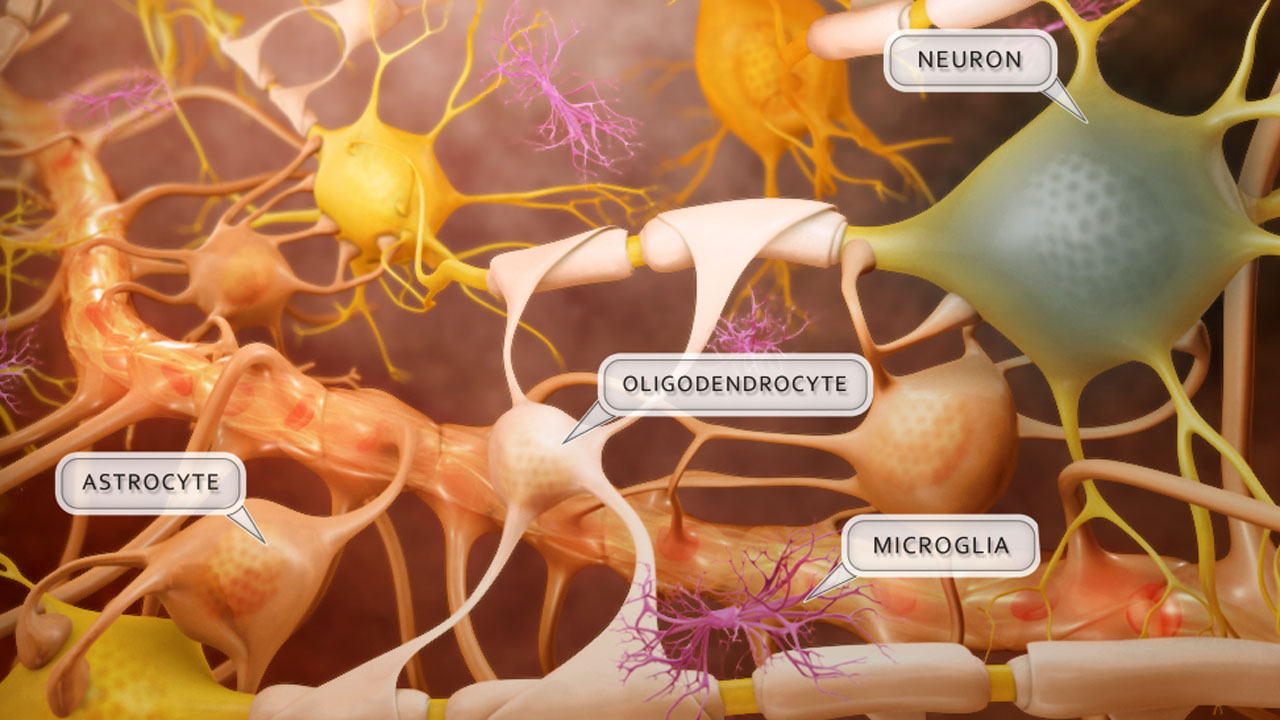 NEURON

OLIGODENDROCYTE

ASTROCYTE

MICROGLIA